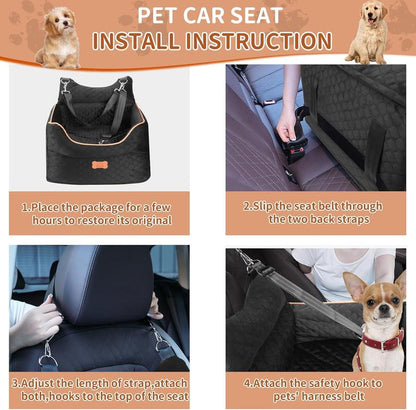 PET CAR SEAT
INSTALL INSTRUCTION

1.Place the package for a few hours to restore its original

2.Slip the seat belt through the two back straps

3.Adjust the length of strap,attach both,hooks to the top of the seat

4.Attach the safety hook to pets' harness belt