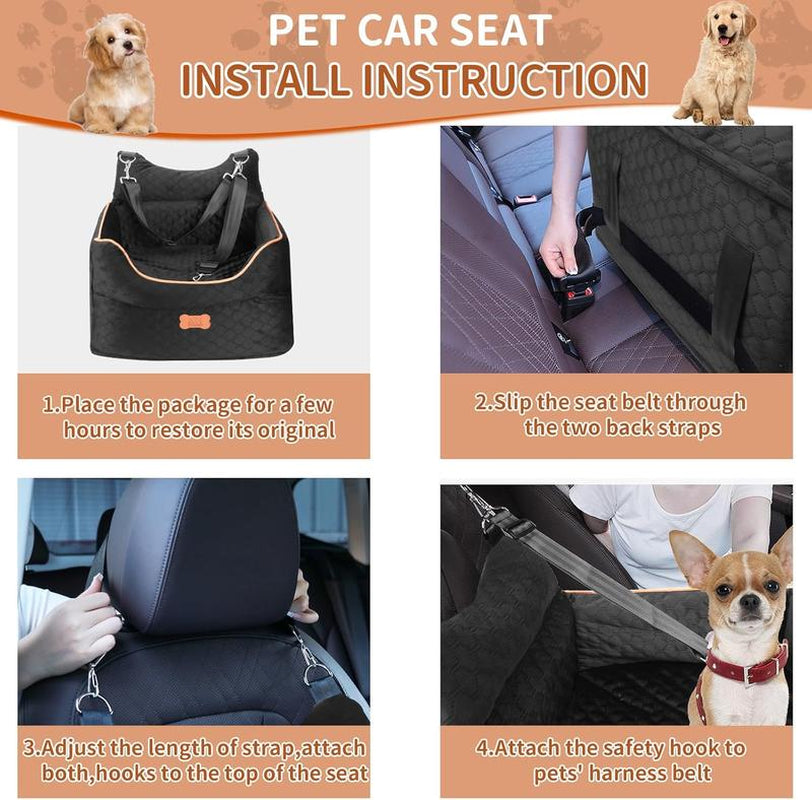 PET CAR SEAT
INSTALL INSTRUCTION

1.Place the package for a few hours to restore its original

2.Slip the seat belt through the two back straps

3.Adjust the length of strap,attach both,hooks to the top of the seat

4.Attach the safety hook to pets' harness belt