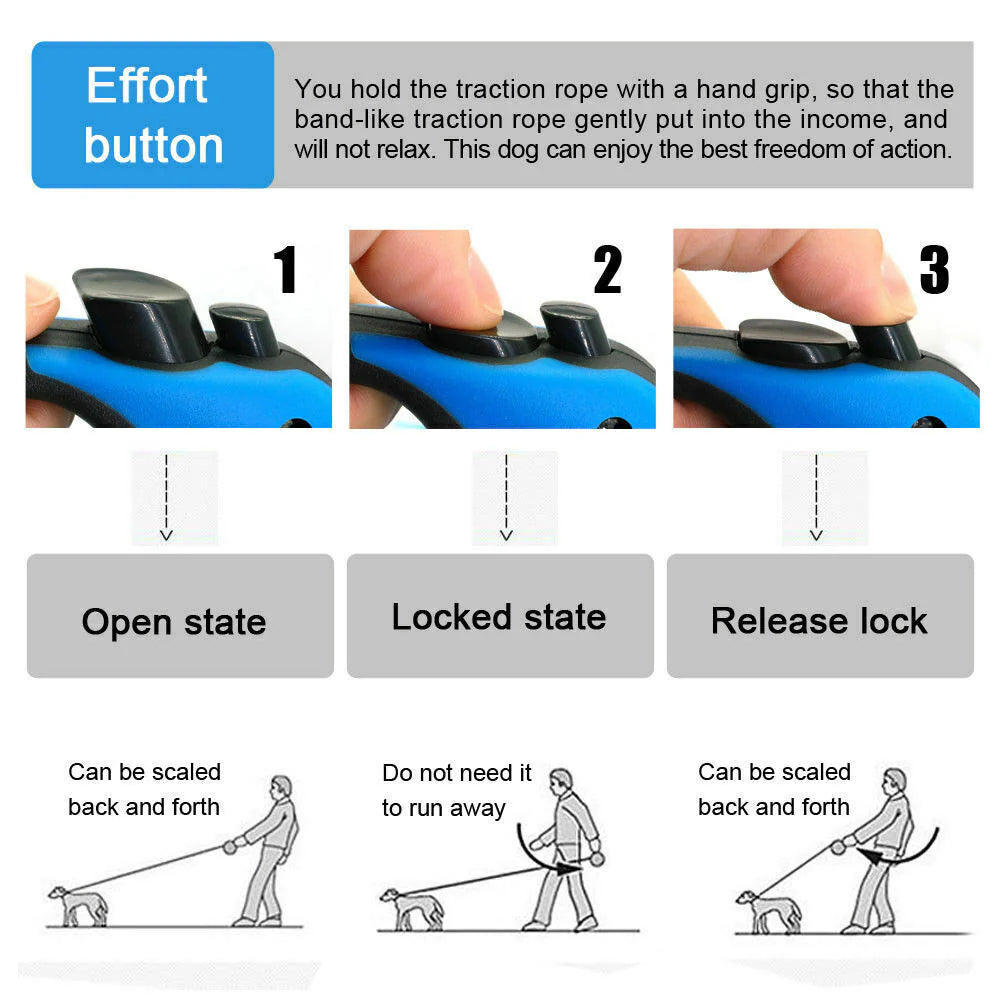 Effort button

You hold the traction rope with a hand grip, so that the band-like traction rope gently put into the income, and will not relax. This dog can enjoy the best freedom of action.

1

2

3

Open state

Locked state

Release lock

Can be scaled back and forth

Do not need it to run away

Can be scaled back and forth