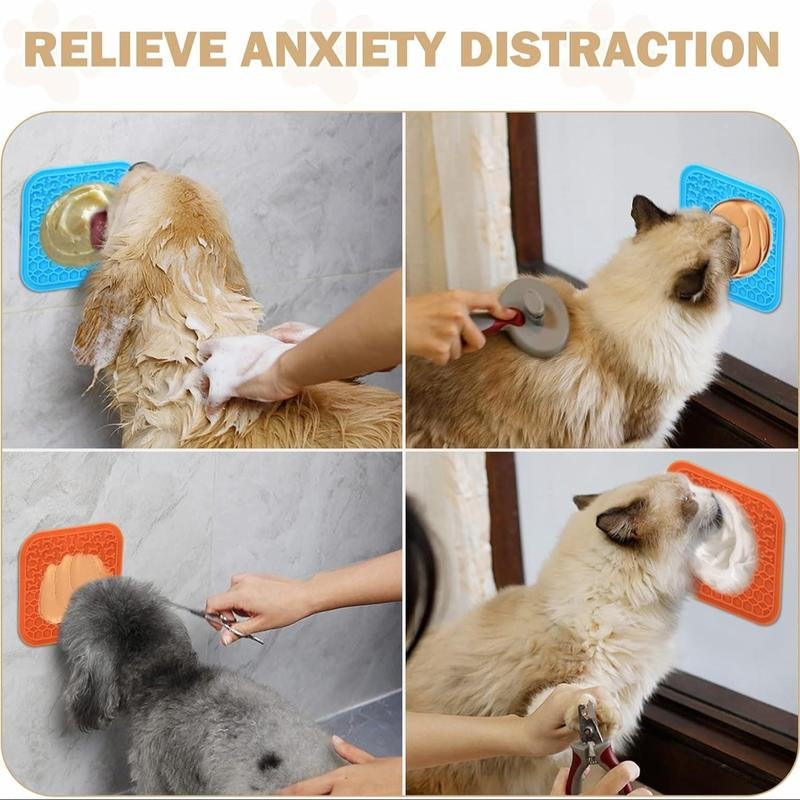 RELIEVE ANXIETY DISTRACTION