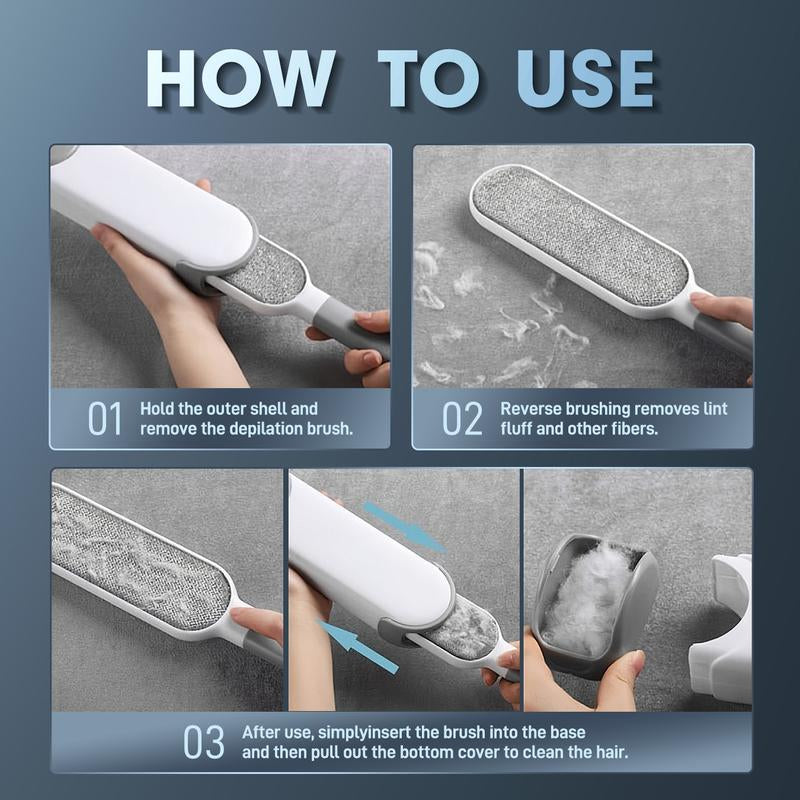 HOW TO USE

01 Hold the outer shell and remove the depilation brush.

02 Reverse brushing removes lint fluff and other fibers.

03 After use, simplyinsert the brush into the base and then pull out the bottom cover to clean the hair.