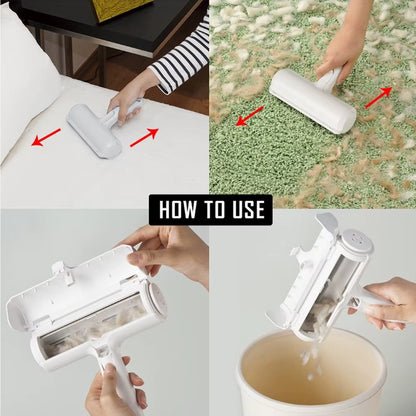 HOW TO USE