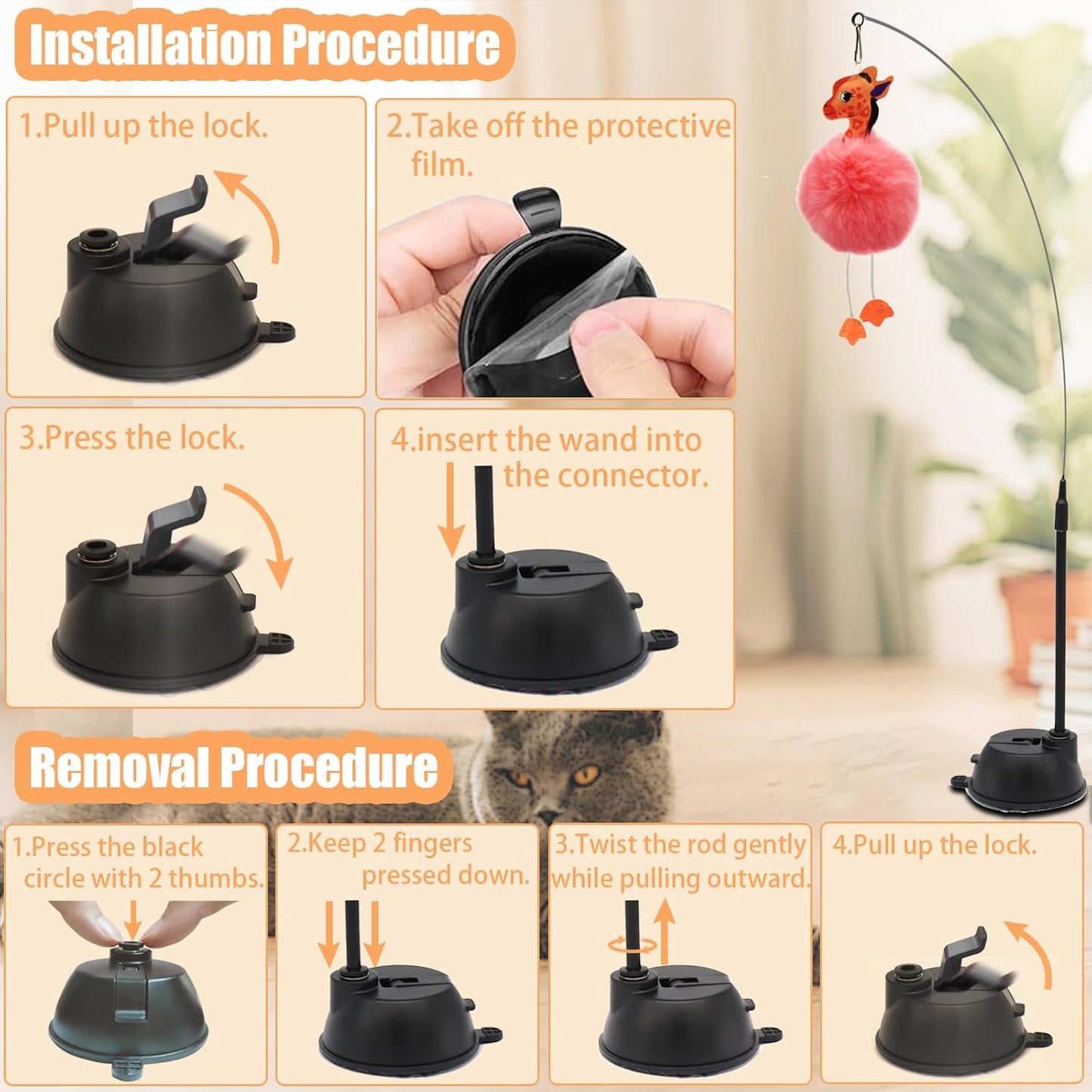 Installation Procedure

1.Pull up the lock.

2.Take off the protective film.

3.Press the lock.

4.insert the wand into the connector.

Removal Procedure

1.Press the black circle with 2 thumbs.

2.Keep 2 fingers pressed down.

3.Twist the rod gently while pulling outward.

4.Pull up the lock.